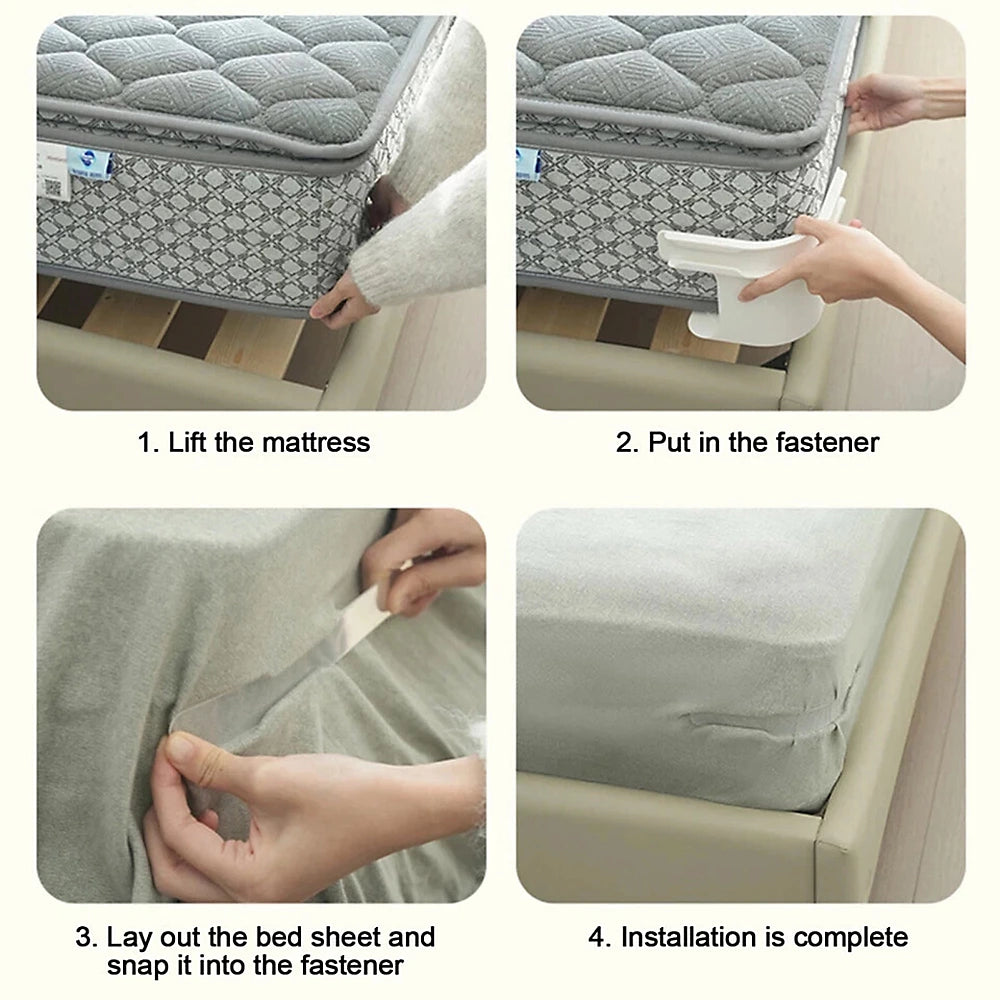 1. Lift the mattress

2. Put in the fastener

3. Lay out the bed sheet and snap it into the fastener

4. Installation is complete